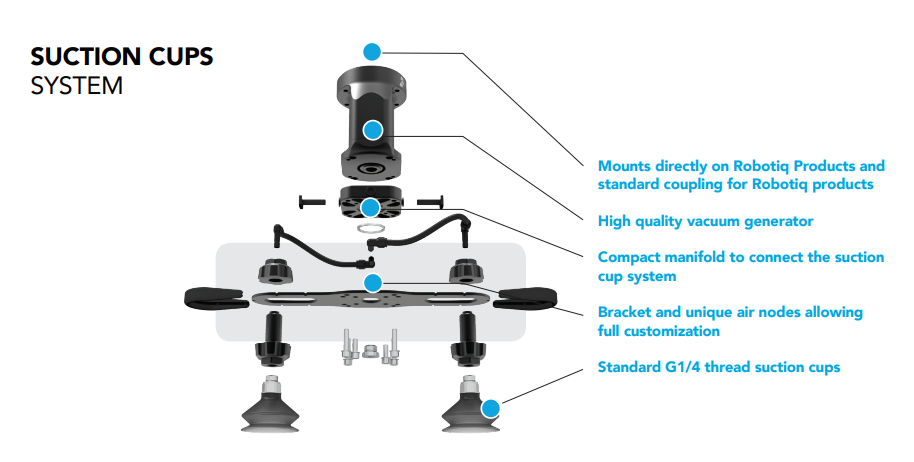 SUCTION CUPS
SYSTEM

Mounts directly on Robotiq Products and standard coupling for Robotiq products

High quality vacuum generator

Compact manifold to connect the suction cup system

Bracket and unique air nodes allowing full customization

Standard G1/4 thread suction cups